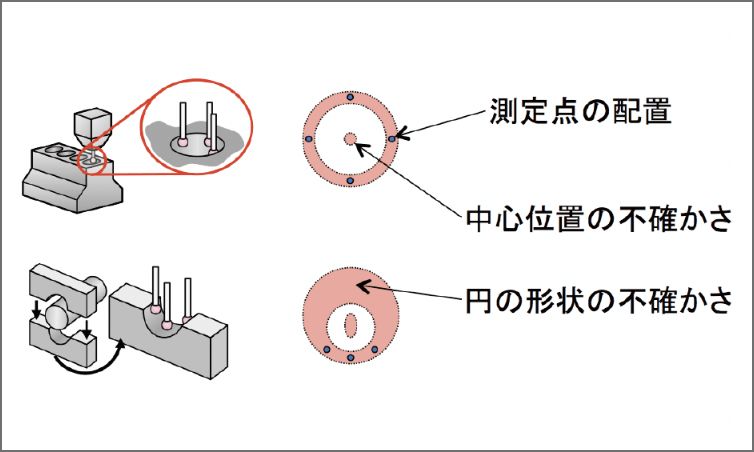 測定点の配置

中心位置の不確かさ

円の形状の不確かさ