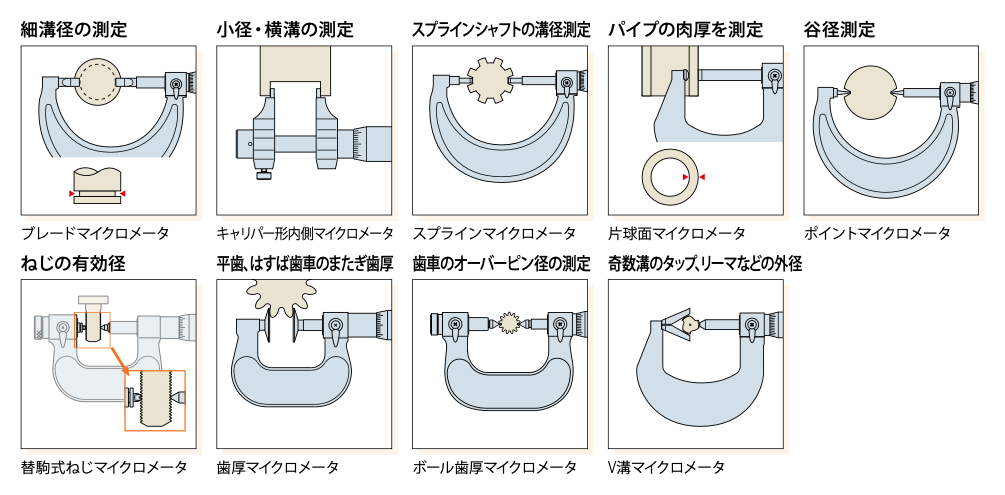 細溝径の測定

ブレードマイクロメータ

小径・横溝の測定

キャリパー形内側マイクロメータ

スプラインシャフトの溝径測定

スプラインマイクロメータ

パイプの肉厚を測定

片球面マイクロメータ

谷径測定

ポイントマイクロメータ

ねじの有効径

替駒式ねじマイクロメータ

平歯、はすば歯車のまたぎ歯厚

歯厚マイクロメータ

歯車のオーバーピン径の測定

ボール歯厚マイクロメータ

奇数溝のタップ、リーマなどの外径

V溝マイクロメータ