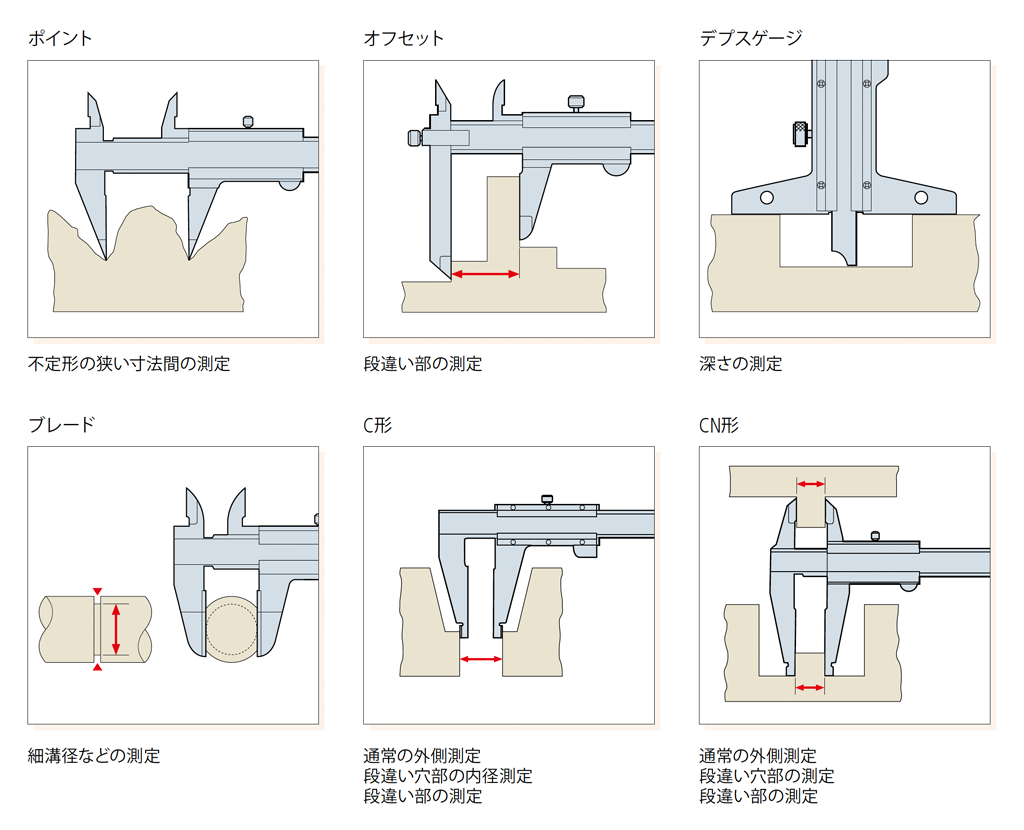 ポイント

不定形の狭い寸法間の測定

オフセット

段違い部の測定

デプスゲージ

深さの測定

ブレード

細溝径などの測定

C形

通常の外側測定
段違い穴部の内径測定
段違い部の測定

CN形

通常の外側測定
段違い穴部の測定
段違い部の測定